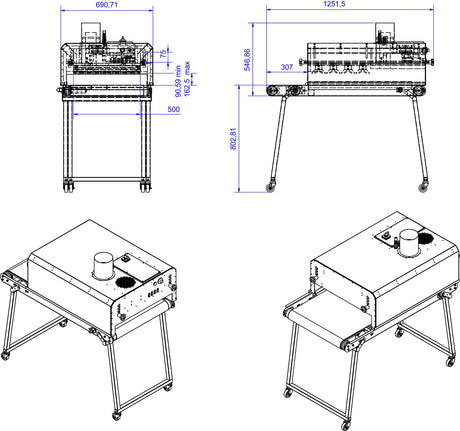 690,71

75

90,59 min

162,5 max

500

1251,5

546,86

307

802,81